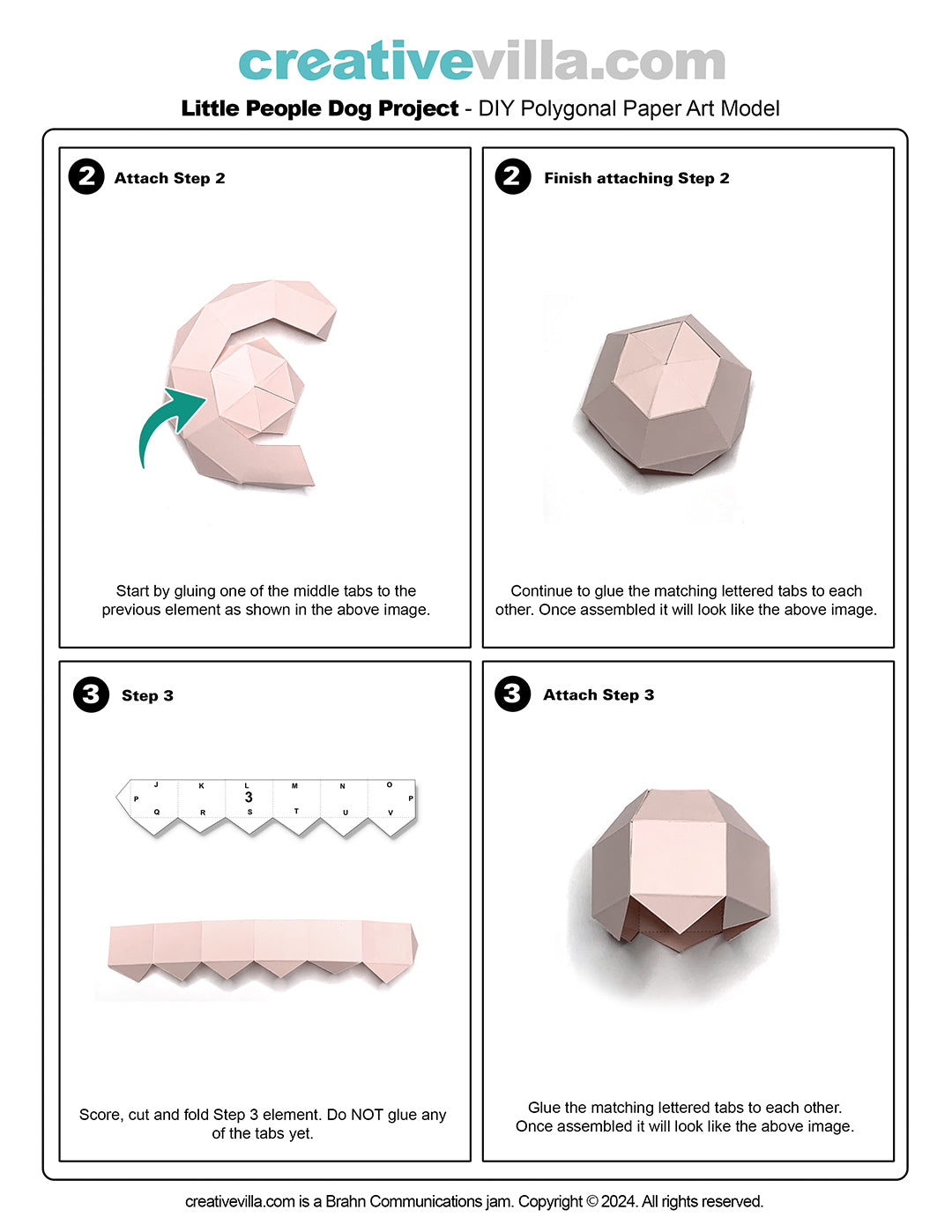 creativevilla.com

Little People Dog Project - DIY Polygonal Paper Art Model

2 Attach Step 2

Start by gluing one of the middle tabs to the previous element as shown in the above image.

2 Finish attaching Step 2

Continue to glue the matching lettered tabs to each other. Once assembled it will look like the above image.

3 Step 3

J K L M N O
P 3 P
Q R S T U V

Score, cut and fold Step 3 element. Do NOT glue any of the tabs yet.

3 Attach Step 3

Glue the matching lettered tabs to each other. Once assembled it will look like the above image.

creativevilla.com is a Brahn Communications jam. Copyright © 2024. All rights reserved.